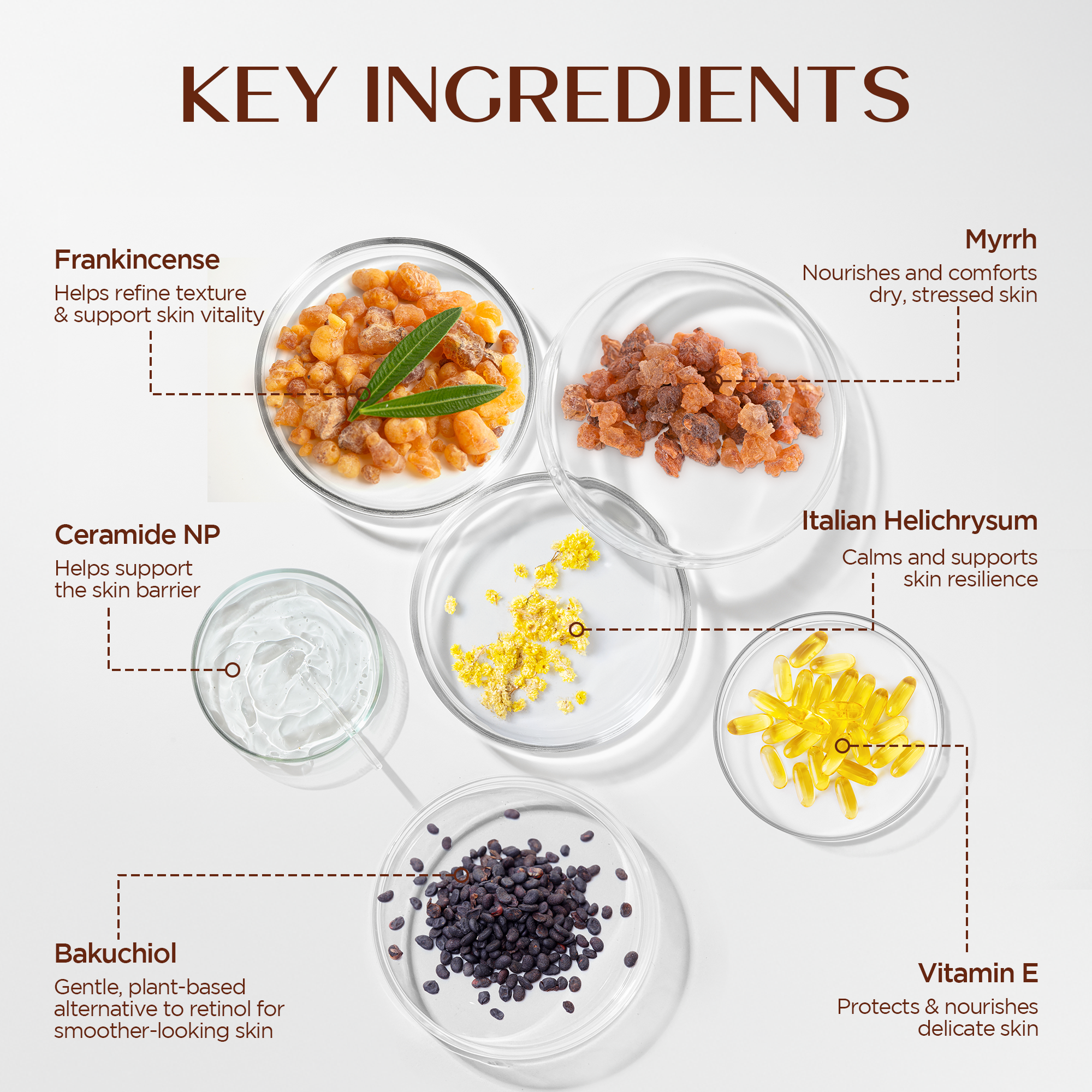 KEY INGREDIENTS

Frankincense
Helps refine texture & support skin vitality

Myrrh
Nourishes and comforts dry, stressed skin

Ceramide NP
Helps support the skin barrier

Italian Helichrysum
Calms and supports skin resilience

Bakuchiol
Gentle, plant-based alternative to retinol for smoother-looking skin

Vitamin E
Protects & nourishes delicate skin